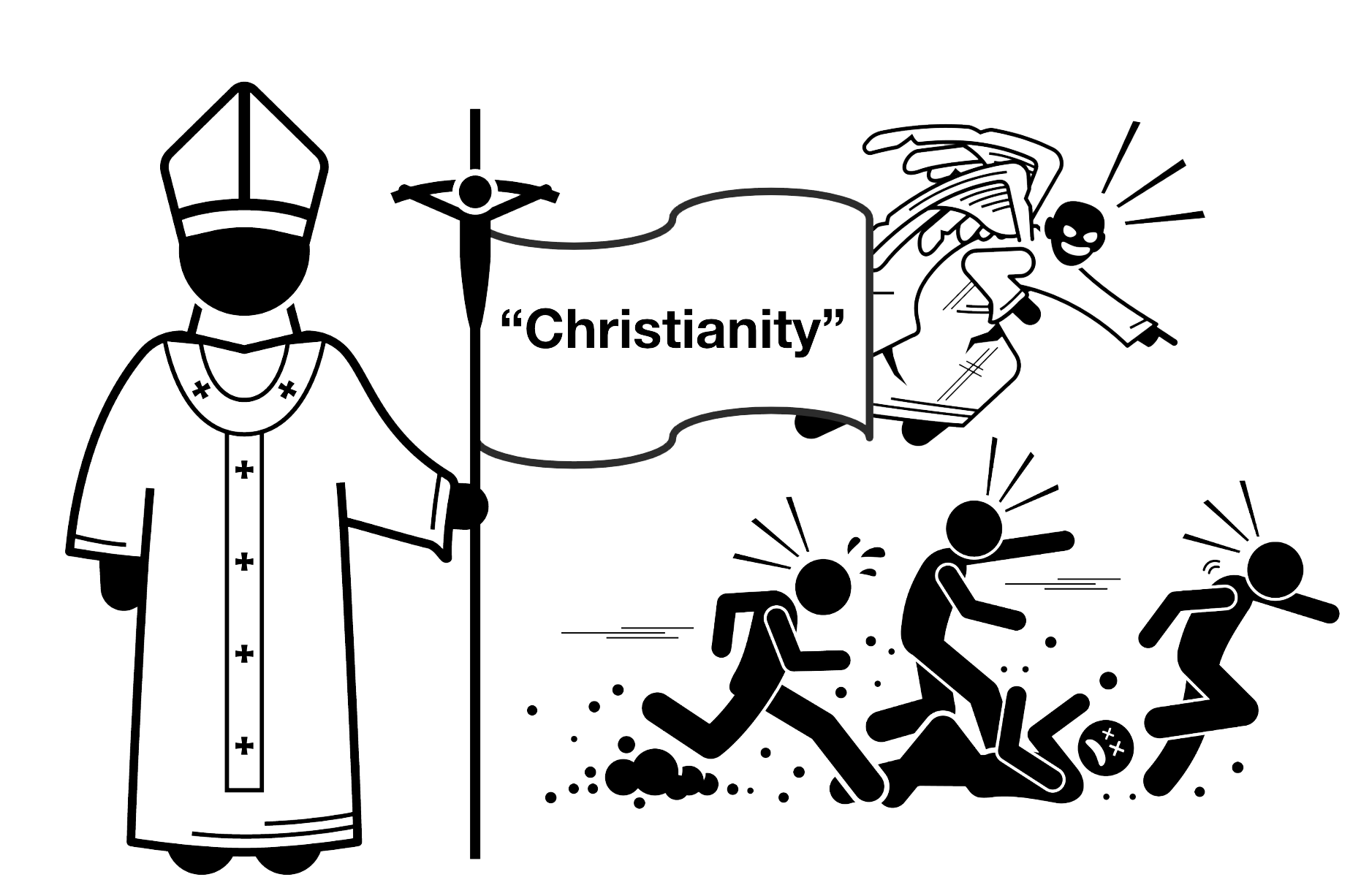 “Christianity”